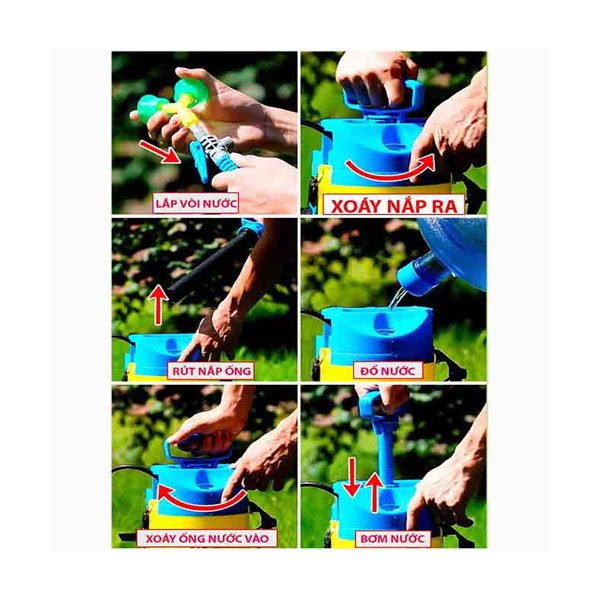 LẮP VÒI NƯỚC

XOÁY NẮP RA

RÚT NẮP ỐNG

ĐỔ NƯỚC

XOÁY ỐNG NƯỚC VÀO

BƠM NƯỚC