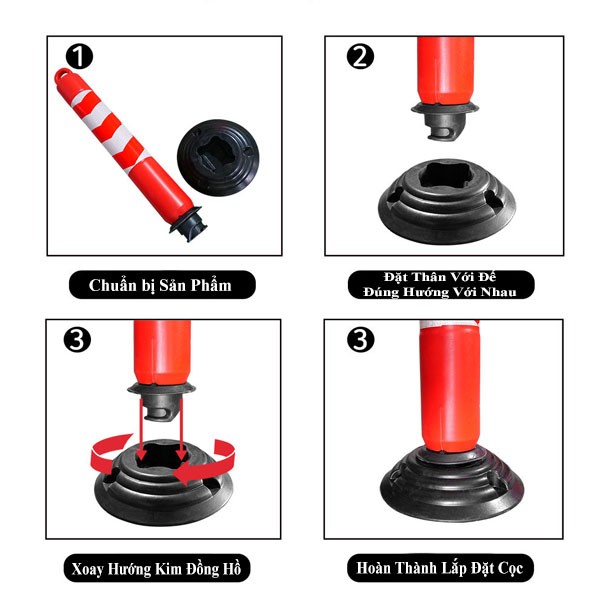 1

Chuẩn bị Sản Phẩm

2

Đặt Thân Với Đế Đúng Hướng Với Nhau

3

Xoay Hướng Kim Đồng Hồ

3

Hoàn Thành Lắp Đặt Cọc