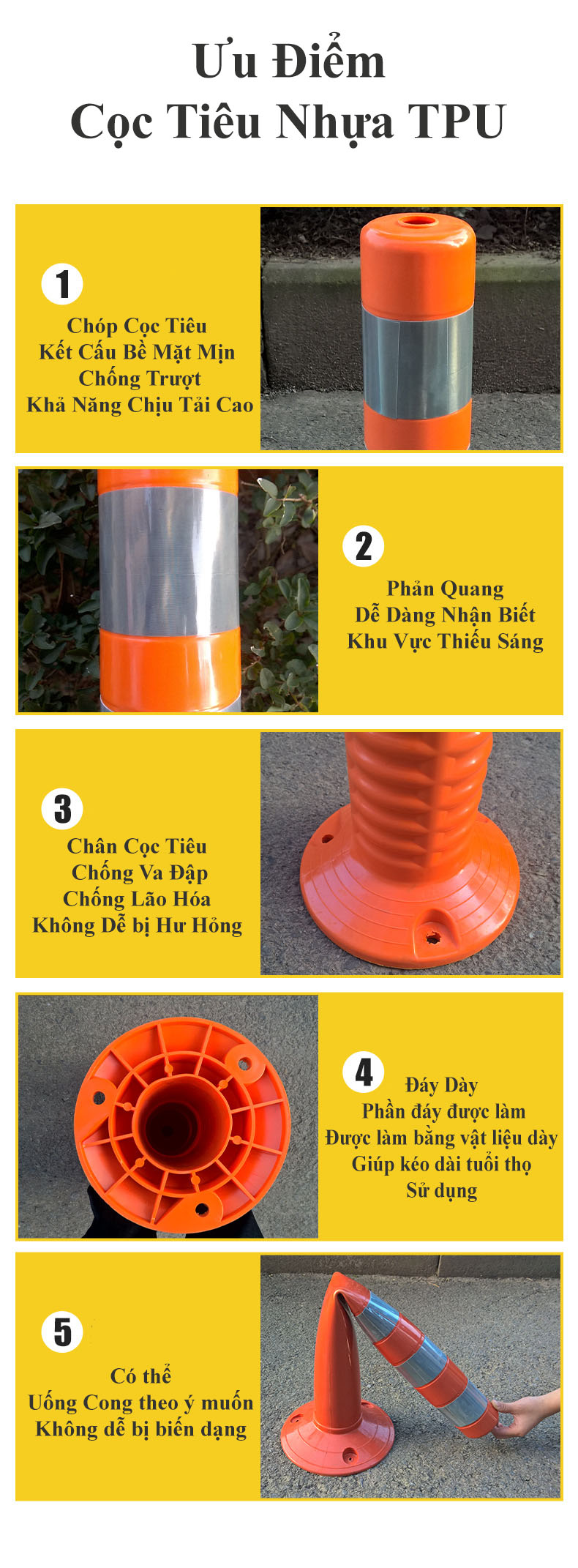 Ưu Điểm
Cọc Tiêu Nhựa TPU

1
Chóp Cọc Tiêu
Kết Cấu Bề Mặt Mịn
Chống Trượt
Khả Năng Chịu Tải Cao

2
Phản Quang
Dễ Dàng Nhận Biết
Khu Vực Thiếu Sáng

3
Chân Cọc Tiêu
Chống Va Đập
Chống Lão Hóa
Không Dễ bị Hư Hỏng

4
Đáy Dày
Phần đáy được làm
Được làm bằng vật liệu dày
Giúp kéo dài tuổi thọ
Sử dụng

5
Có thể
Uống Cong theo ý muốn
Không dễ bị biến dạng