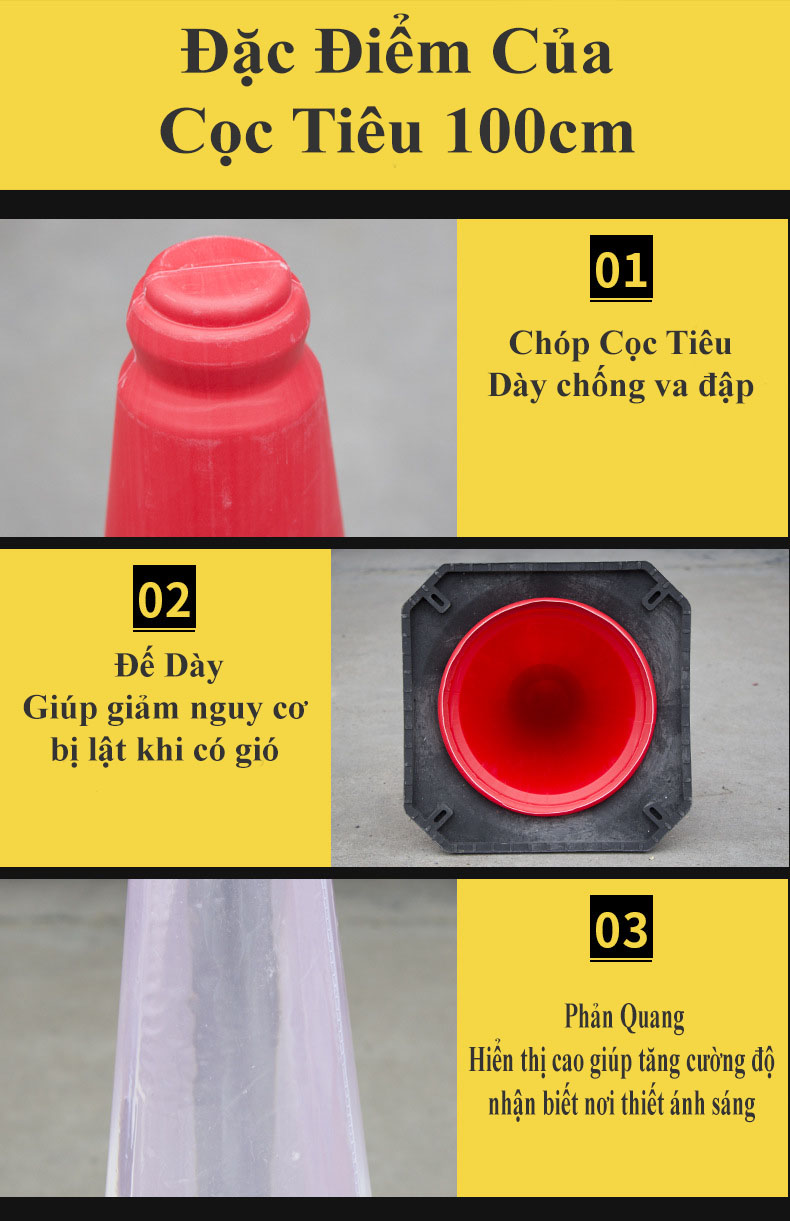 Đặc Điểm Của Cọc Tiêu 100cm

01

Chóp Cọc Tiêu
Dày chống va đập

02

Đế Dày
Giúp giảm nguy cơ
bị lật khi có gió

03

Phản Quang
Hiển thị cao giúp tăng cường độ
nhận biết nơi thiết ánh sáng