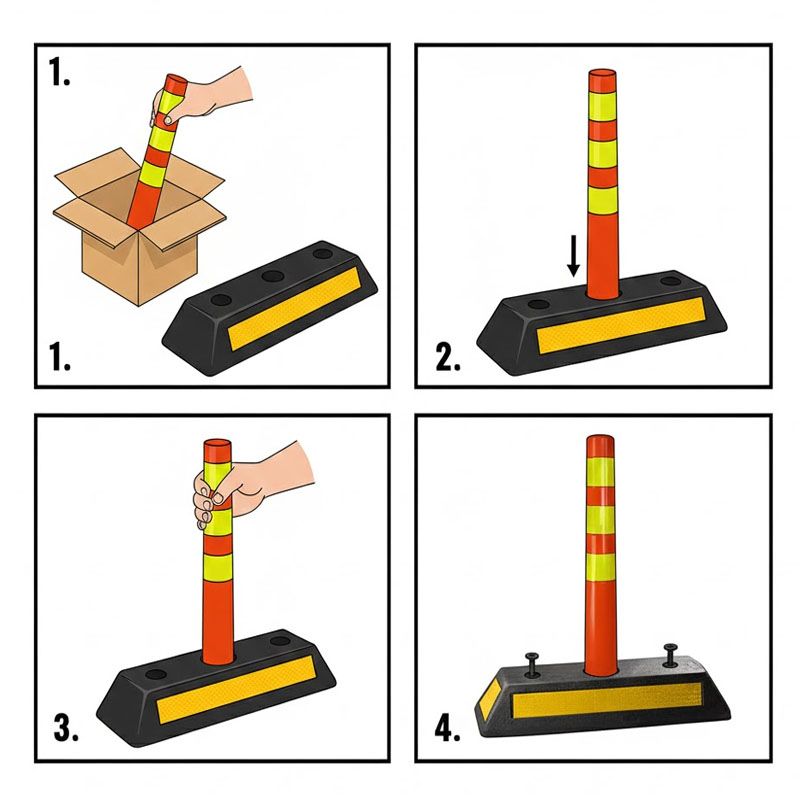 1.

1.

2.

3.

4.