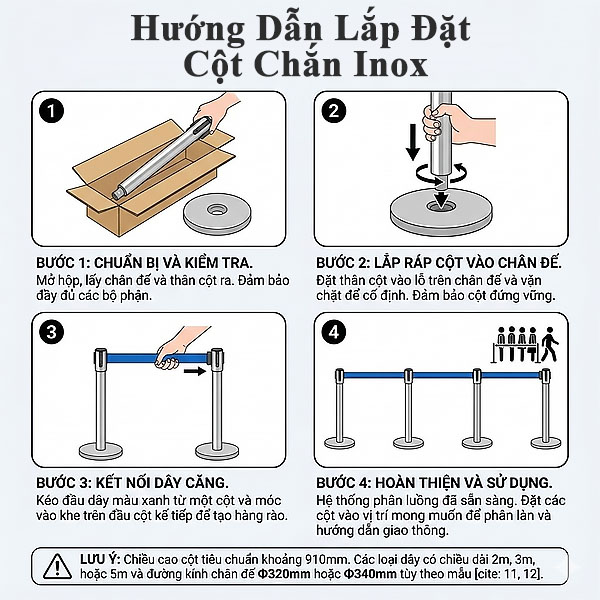 Hướng Dẫn Lắp Đặt Cột Chắn Inox

1

BƯỚC 1: CHUẨN BỊ VÀ KIỂM TRA.
Mở hộp, lấy chân đế và thân cột ra. Đảm bảo đầy đủ các bộ phận.

2

BƯỚC 2: LẮP RÁP CỘT VÀO CHÂN ĐẾ.
Đặt thân cột vào lỗ trên chân đế và vặn chặt để cố định. Đảm bảo cột đứng vững.

3

BƯỚC 3: KẾT NỐI DÂY CĂNG.
Kéo đầu dây màu xanh từ một cột và móc vào khe trên đầu cột kế tiếp để tạo hàng rào.

4

BƯỚC 4: HOÀN THIỆN VÀ SỬ DỤNG.
Hệ thống phân luồng đã sẵn sàng. Đặt các cột vào vị trí mong muốn để phân làn và hướng dẫn giao thông.

LƯU Ý: Chiều cao cột tiêu chuẩn khoảng 910mm. Các loại dây có chiều dài 2m, 3m, hoặc 5m và đường kính chân đế Φ320mm hoặc Φ340mm tùy theo mẫu [cite: 11, 12].